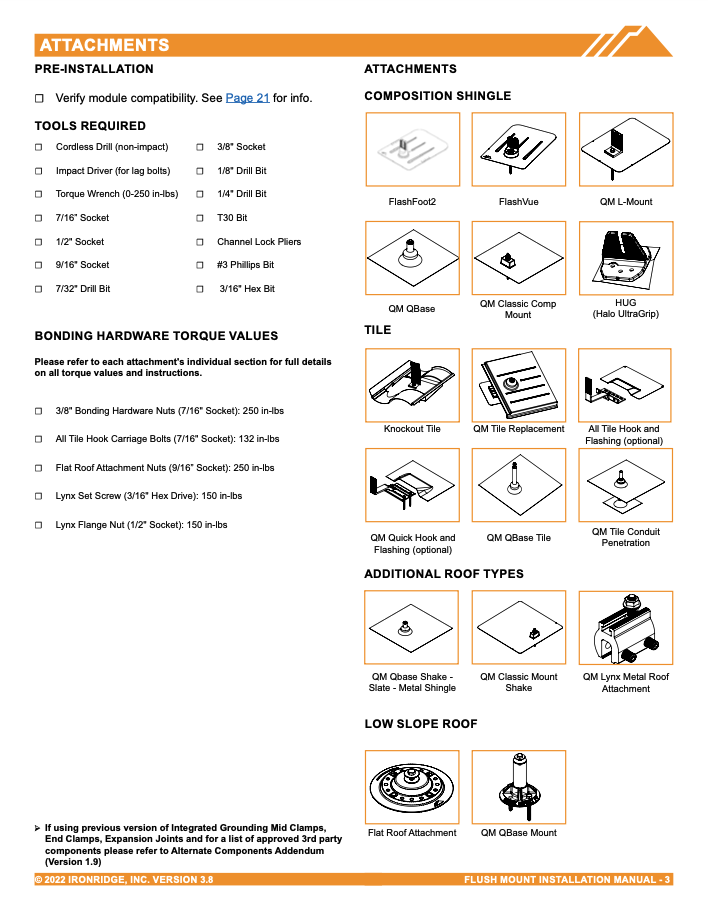 ATTACHMENTS

PRE-INSTALLATION

☐ Verify module compatibility. See Page 21 for info.

TOOLS REQUIRED

☐ Cordless Drill (non-impact)
☐ Impact Driver (for lag bolts)
☐ Torque Wrench (0-250 in-lbs)
☐ 7/16" Socket
☐ 1/2" Socket
☐ 9/16" Socket
☐ 7/32" Drill Bit

☐ 3/8" Socket
☐ 1/8" Drill Bit
☐ 1/4" Drill Bit
☐ T30 Bit
☐ Channel Lock Pliers
☐ #3 Phillips Bit
☐ 3/16" Hex Bit

BONDING HARDWARE TORQUE VALUES

Please refer to each attachment's individual section for full details on all torque values and instructions.

☐ 3/8" Bonding Hardware Nuts (7/16" Socket): 250 in-lbs

☐ All Tile Hook Carriage Bolts (7/16" Socket): 132 in-lbs

☐ Flat Roof Attachment Nuts (9/16" Socket): 250 in-lbs

☐ Lynx Set Screw (3/16" Hex Drive): 150 in-lbs

☐ Lynx Flange Nut (1/2" Socket): 150 in-lbs

➢ If using previous version of Integrated Grounding Mid Clamps, End Clamps, Expansion Joints and for a list of approved 3rd party components please refer to Alternate Components Addendum (Version 1.9)

ATTACHMENTS

COMPOSITION SHINGLE

FlashFoot2
FlashVue
QM L-Mount
QM QBase
QM Classic Comp Mount
HUG (Halo UltraGrip)

TILE

Knockout Tile
QM Tile Replacement
All Tile Hook and Flashing (optional)
QM Quick Hook and Flashing (optional)
QM QBase Tile
QM Tile Conduit Penetration

ADDITIONAL ROOF TYPES

QM Qbase Shake - Slate - Metal Shingle
QM Classic Mount Shake
QM Lynx Metal Roof Attachment

LOW SLOPE ROOF

Flat Roof Attachment
QM QBase Mount

© 2022 IRONRIDGE, INC. VERSION 3.8
FLUSH MOUNT INSTALLATION MANUAL - 3