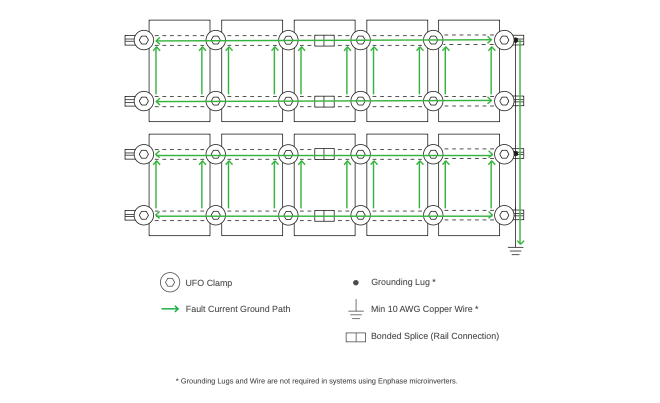 UFO Clamp

Fault Current Ground Path

Grounding Lug *

Min 10 AWG Copper Wire *

Bonded Splice (Rail Connection)

* Grounding Lugs and Wire are not required in systems using Enphase microinverters.